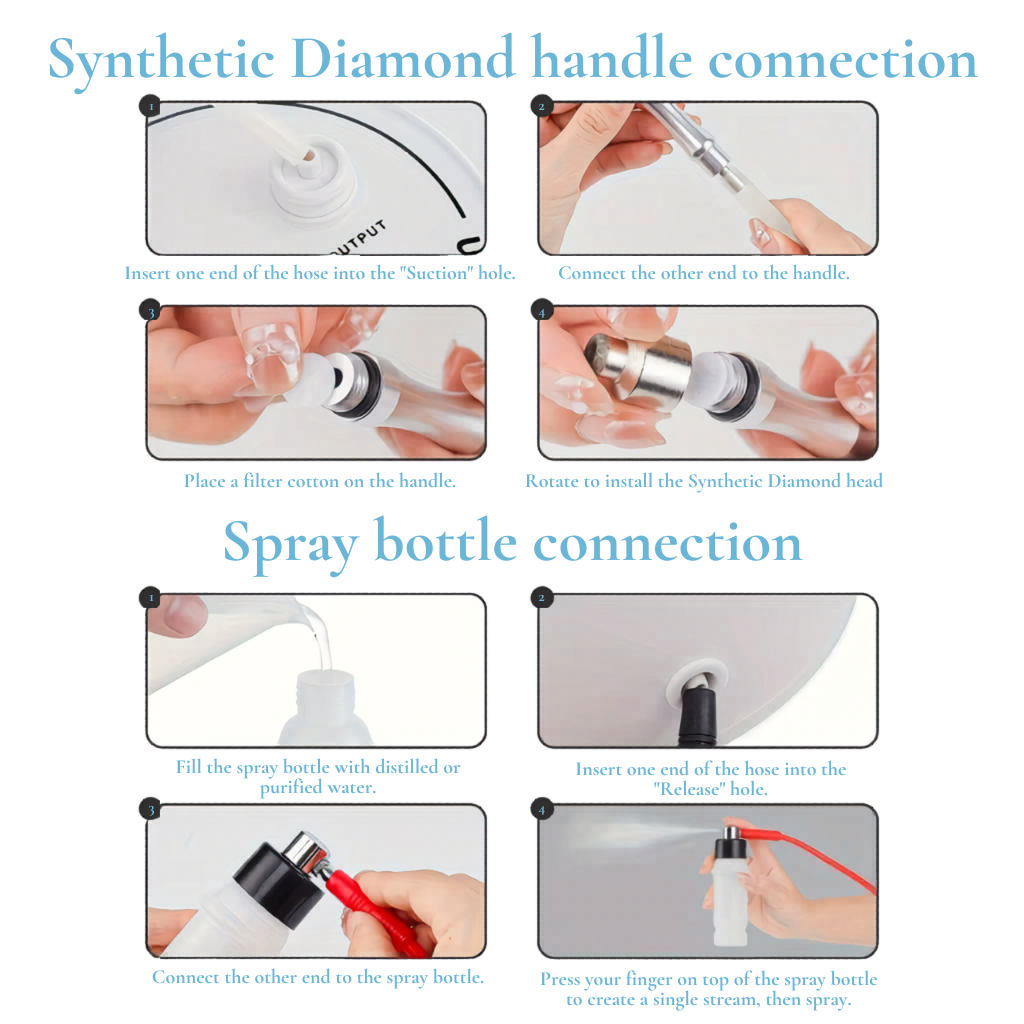 Synthetic Diamond handle connection

1

OUTPUT

Insert one end of the hose into the "Suction" hole.

2

Connect the other end to the handle.

3

Place a filter cotton on the handle.

4

Rotate to install the Synthetic Diamond head

Spray bottle connection

1

Fill the spray bottle with distilled or purified water.

2

Insert one end of the hose into the "Release" hole.

3

Connect the other end to the spray bottle.

4

Press your finger on top of the spray bottle to create a single stream, then spray.